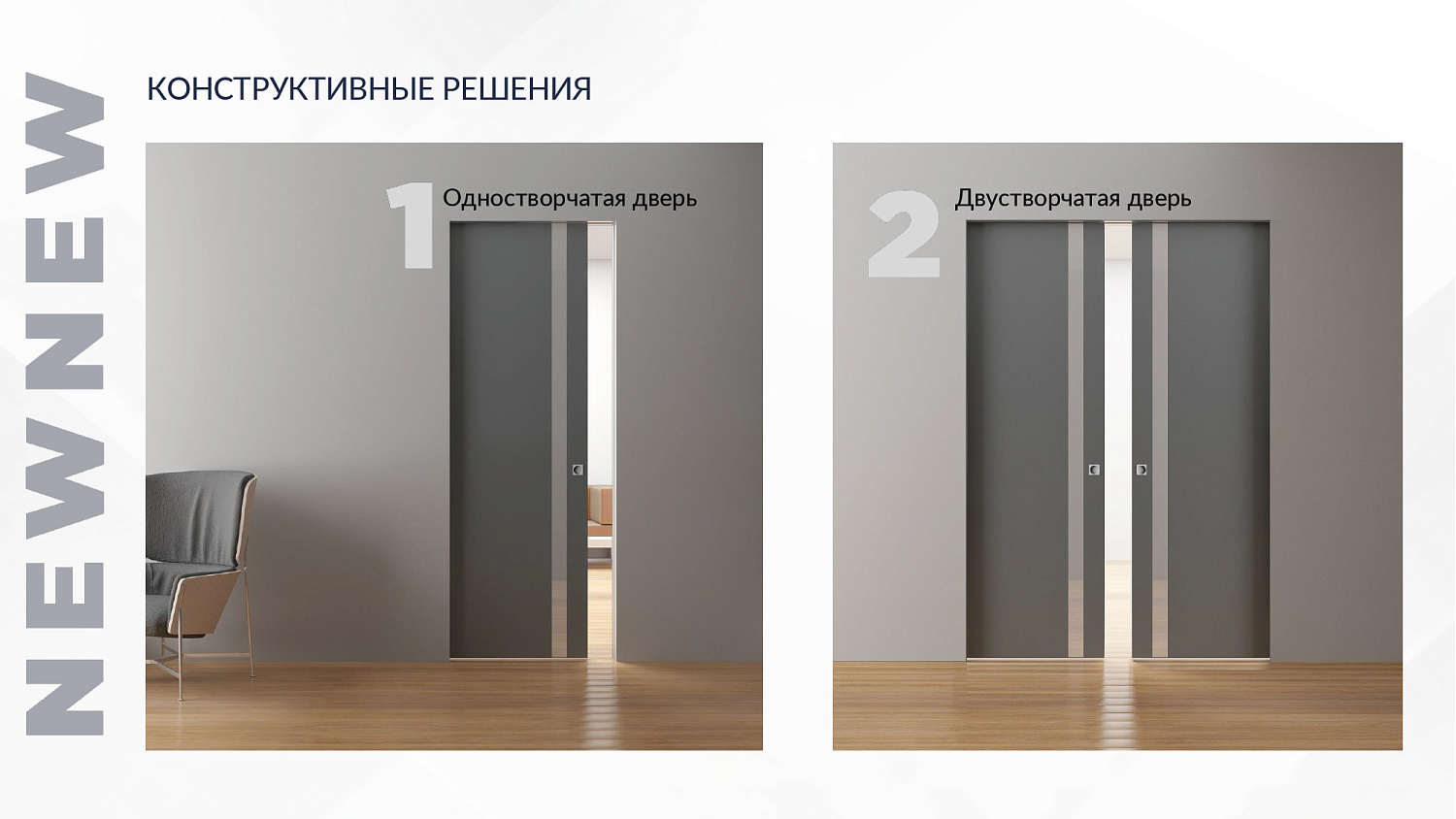 NEWNEW

КОНСТРУКТИВНЫЕ РЕШЕНИЯ

1 Одностворчатая дверь

2 Двустворчатая дверь