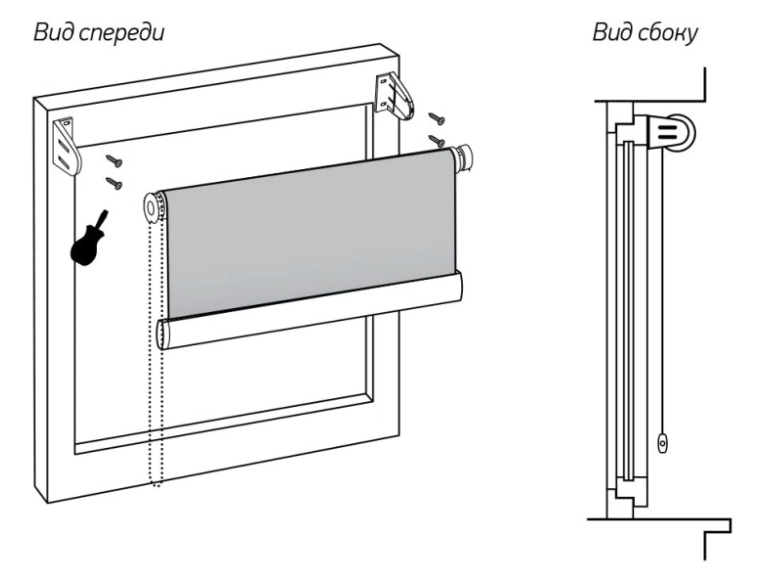 Вид спереди

Вид сбоку